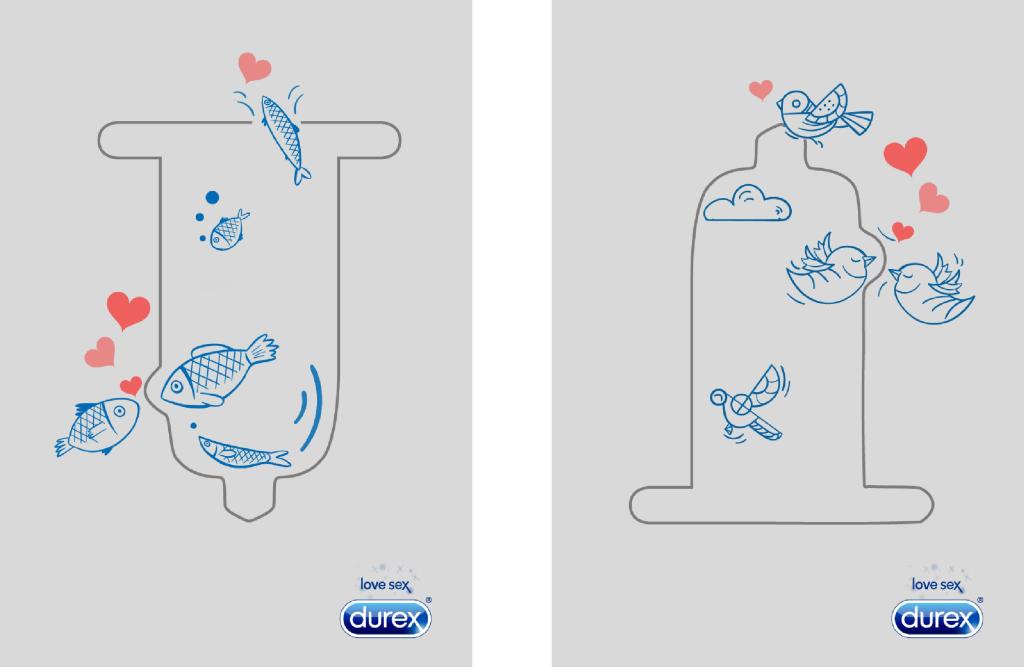 love sex
durex®

love sex
durex®